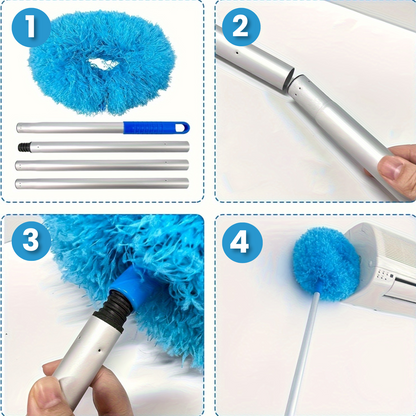 1

2

3

4