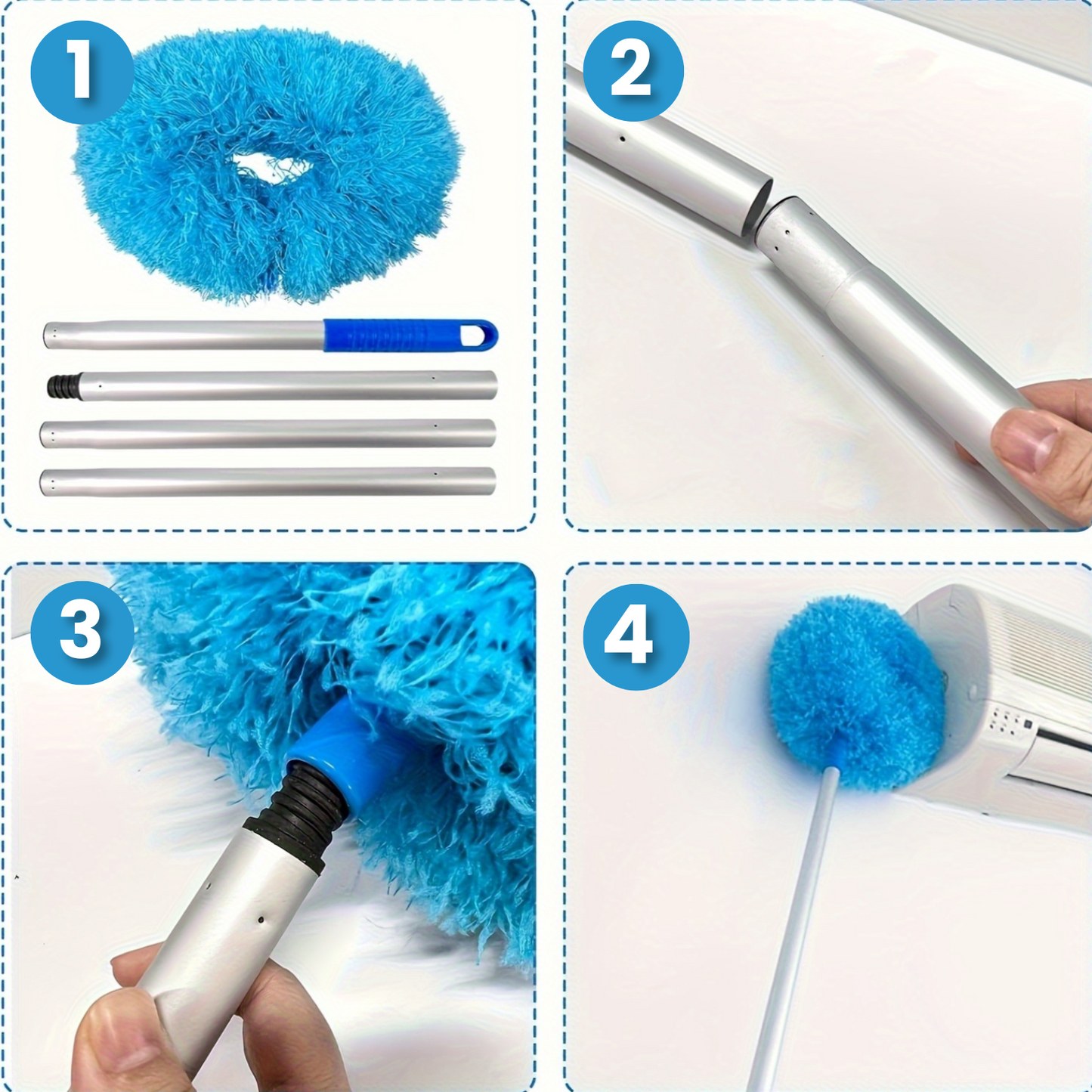 1

2

3

4